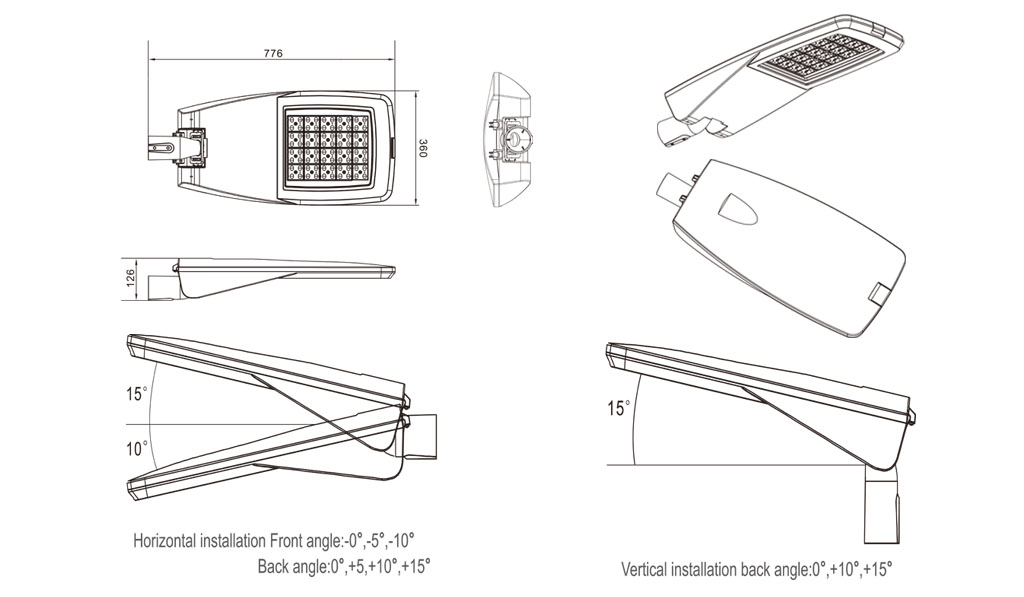 776

360

126

15°

10°

15°

Horizontal installation Front angle:-0°,-5°,-10°
Back angle:0°,+5,+10°,+15°

Vertical installation back angle:0°,+10°,+15°