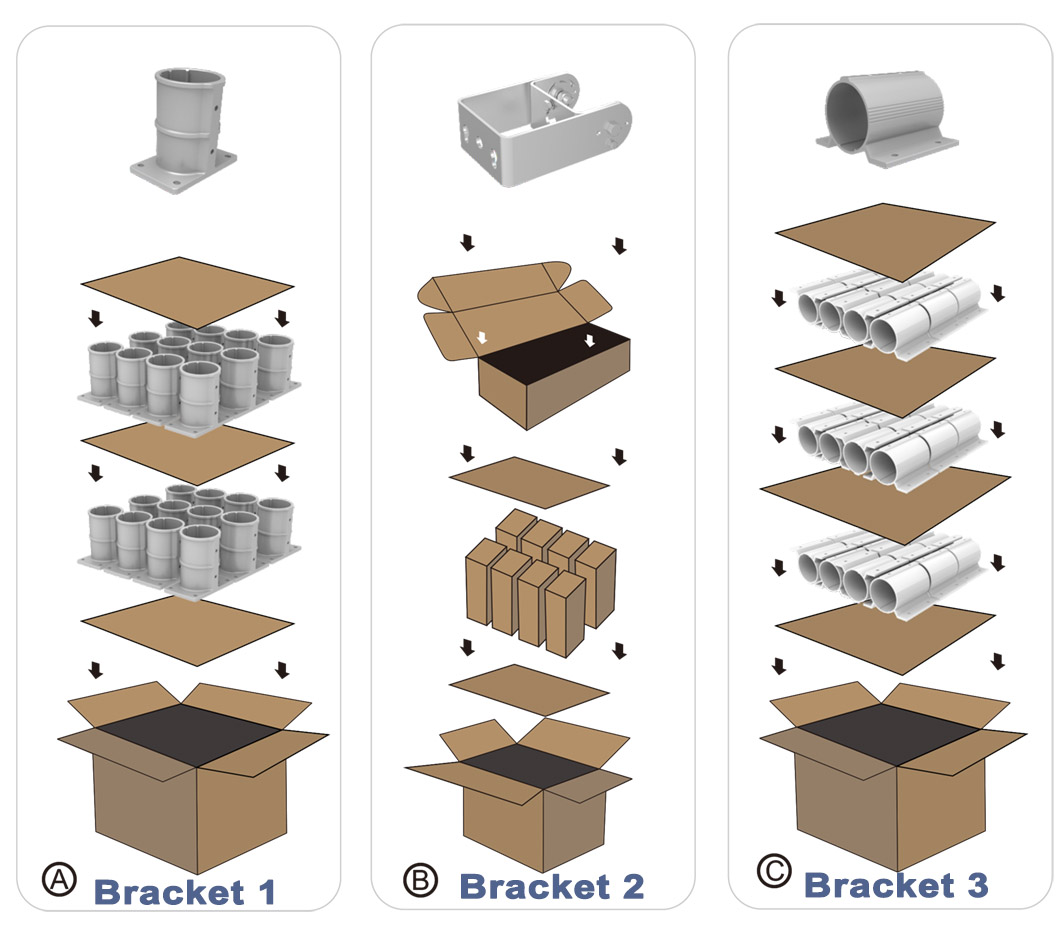 Ⓐ Bracket 1

Ⓑ Bracket 2

Ⓒ Bracket 3