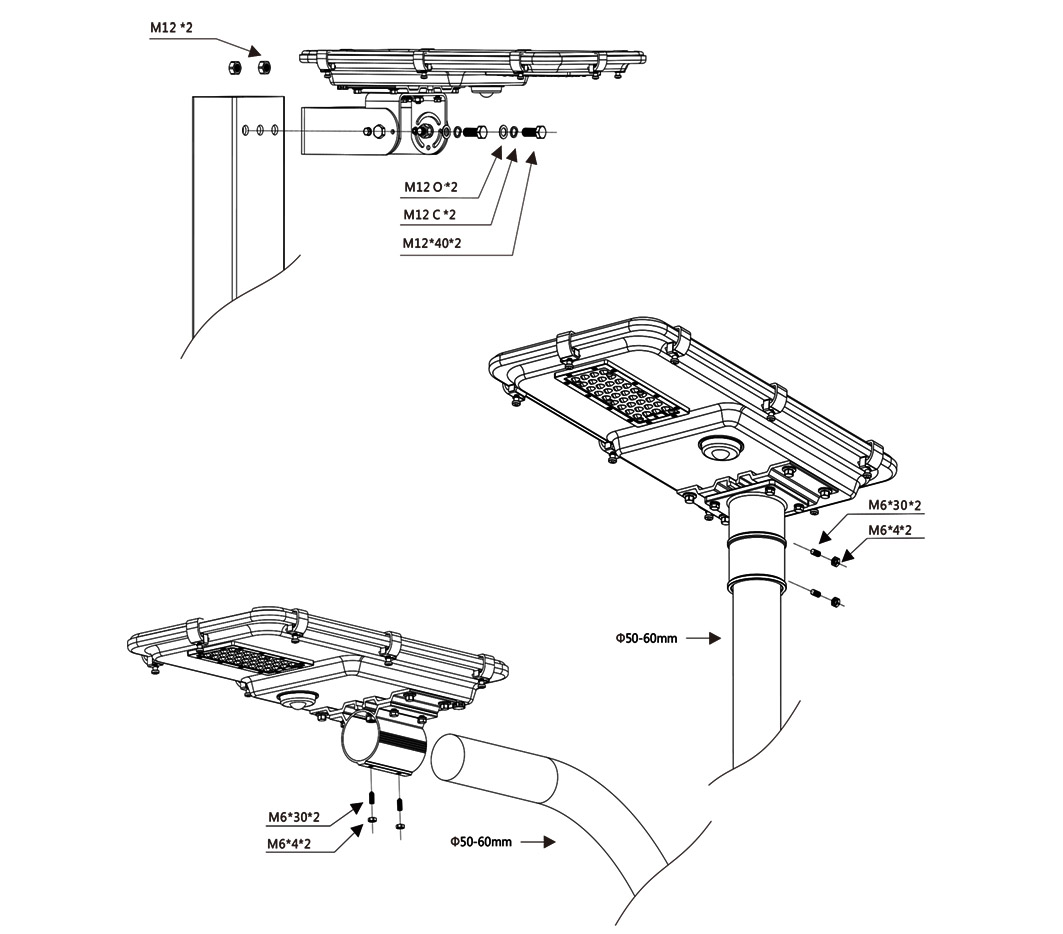 M12 *2

M12 O *2
M12 C *2
M12*40*2

M6*30*2
M6*4*2

Φ50-60mm

M6*30*2
M6*4*2

Φ50-60mm