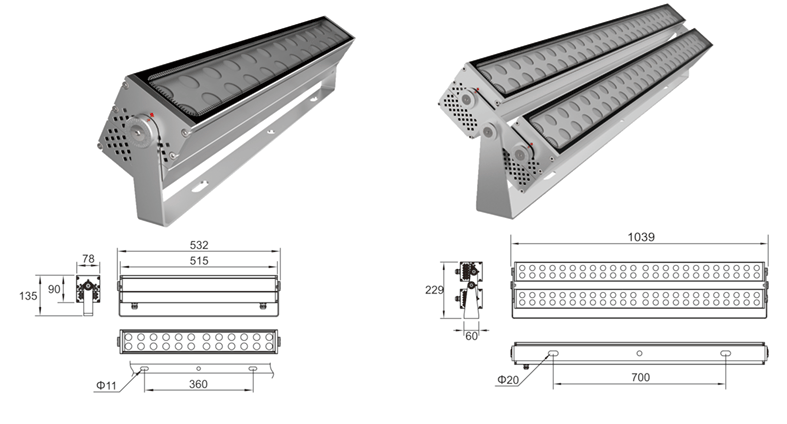 78
532
515
135
90
Φ11
360

1039
229
60
Φ20
700